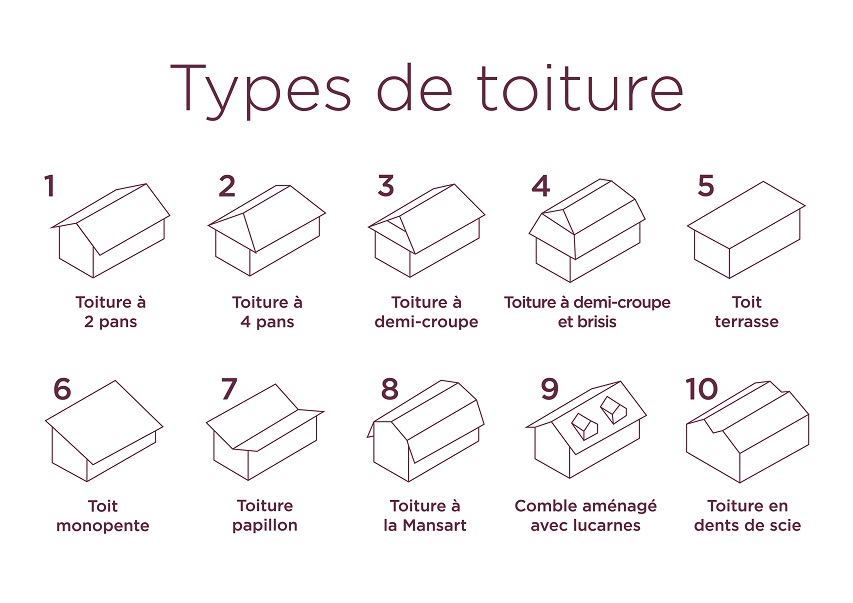 Types de toiture

1
Toiture à 2 pans

2
Toiture à 4 pans

3
Toiture à demi-croupe

4
Toiture à demi-croupe et brisis

5
Toit terrasse

6
Toit monopente

7
Toiture papillon

8
Toiture à la Mansart

9
Comble aménagé avec lucarnes

10
Toiture en dents de scie